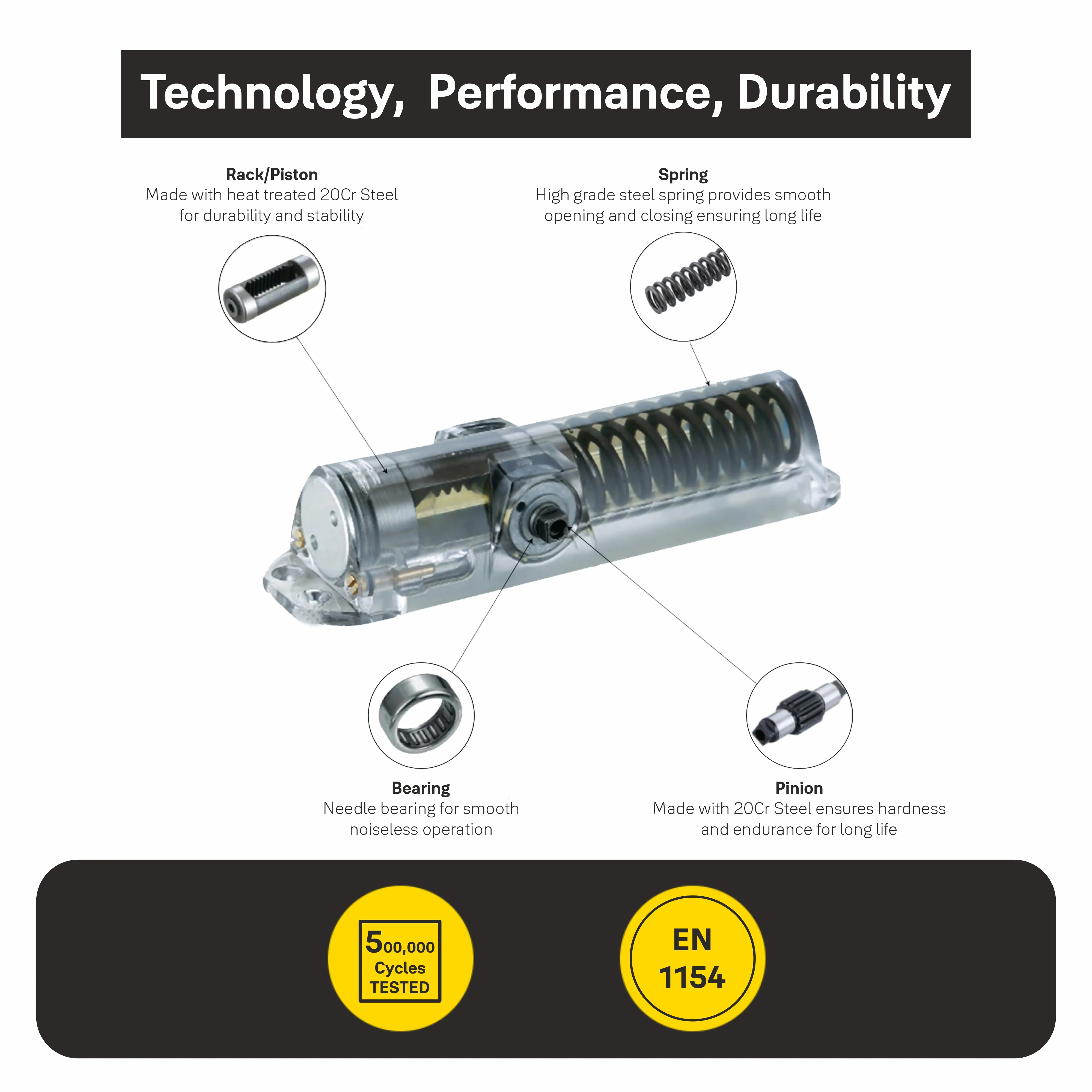 Technology, Performance, Durability

Rack/Piston
Made with heat treated 20Cr Steel for durability and stability

Spring
High grade steel spring provides smooth opening and closing ensuring long life

Bearing
Needle bearing for smooth noiseless operation

Pinion
Made with 20Cr Steel ensures hardness and endurance for long life

500,000 Cycles TESTED

EN 1154